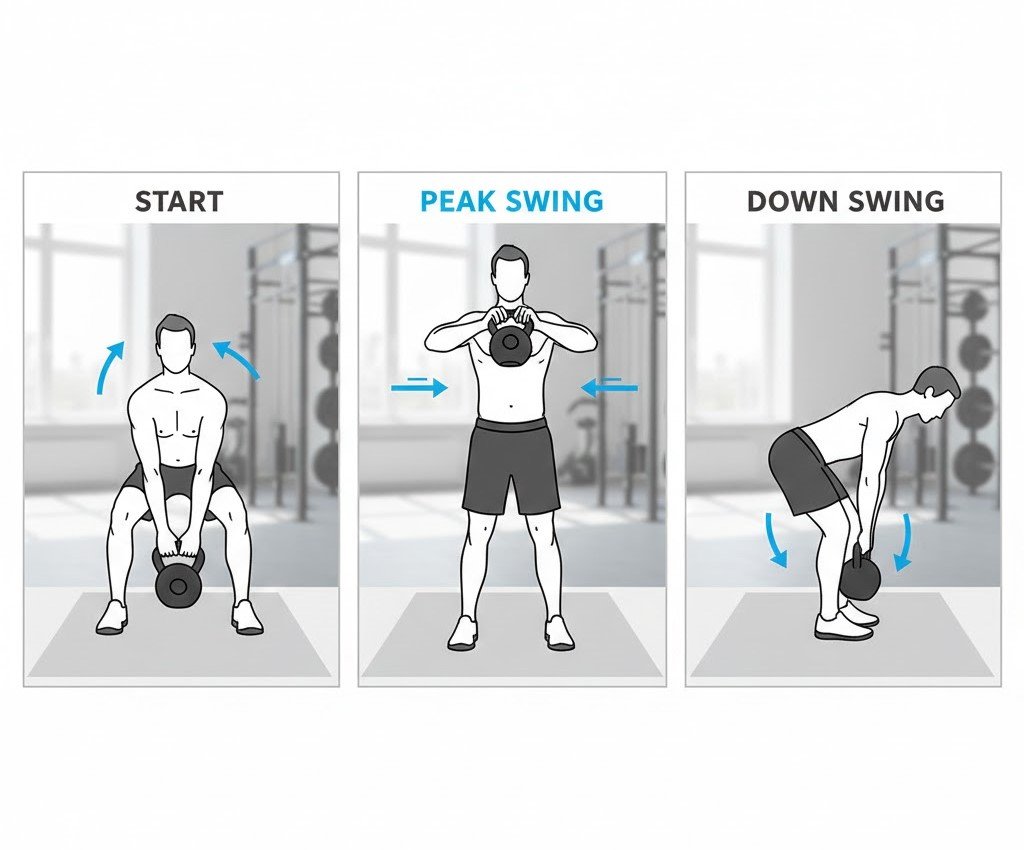 START

PEAK SWING

DOWN SWING